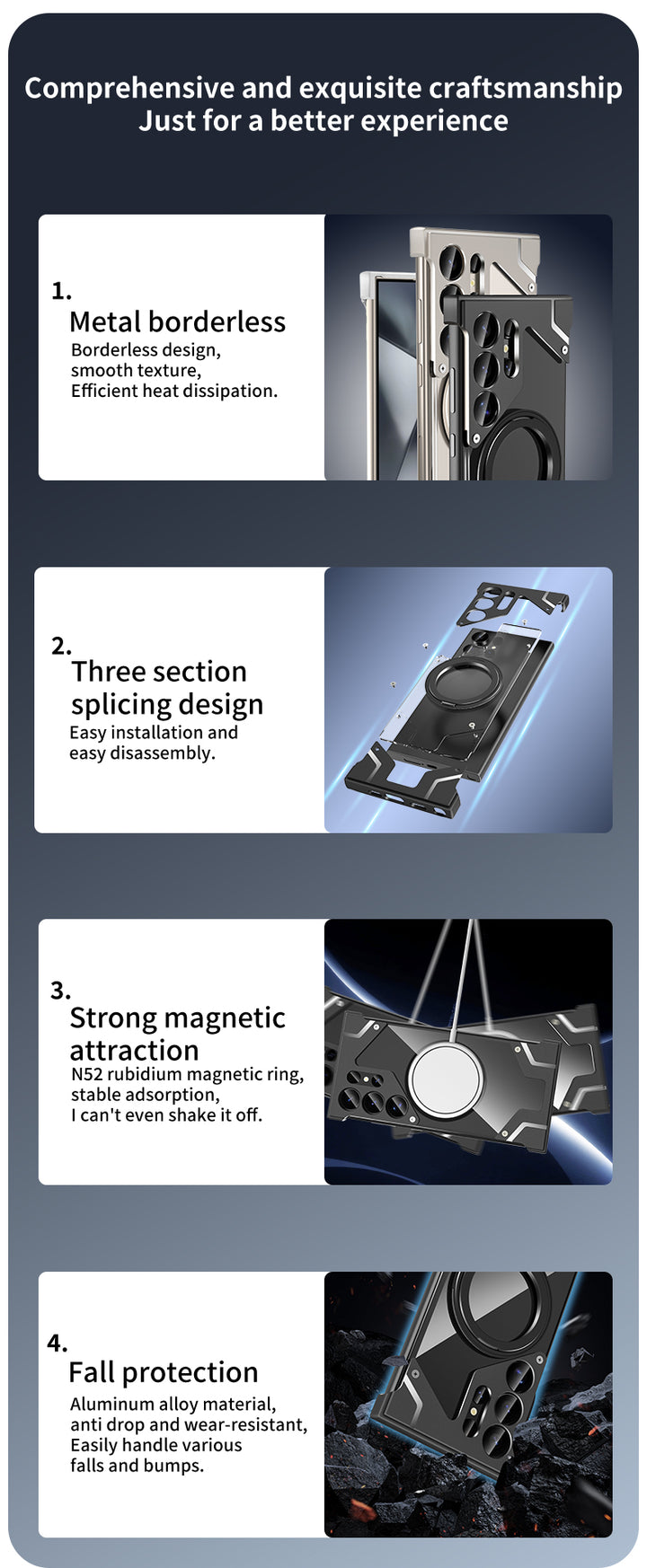 Comprehensive and exquisite craftsmanship
Just for a better experience

1.
Metal borderless
Borderless design,
smooth texture,
Efficient heat dissipation.

2.
Three section splicing design
Easy installation and easy disassembly.

3.
Strong magnetic attraction
N52 rubidium magnetic ring,
stable adsorption,
I can't even shake it off.

4.
Fall protection
Aluminum alloy material,
anti drop and wear-resistant,
Easily handle various
falls and bumps.